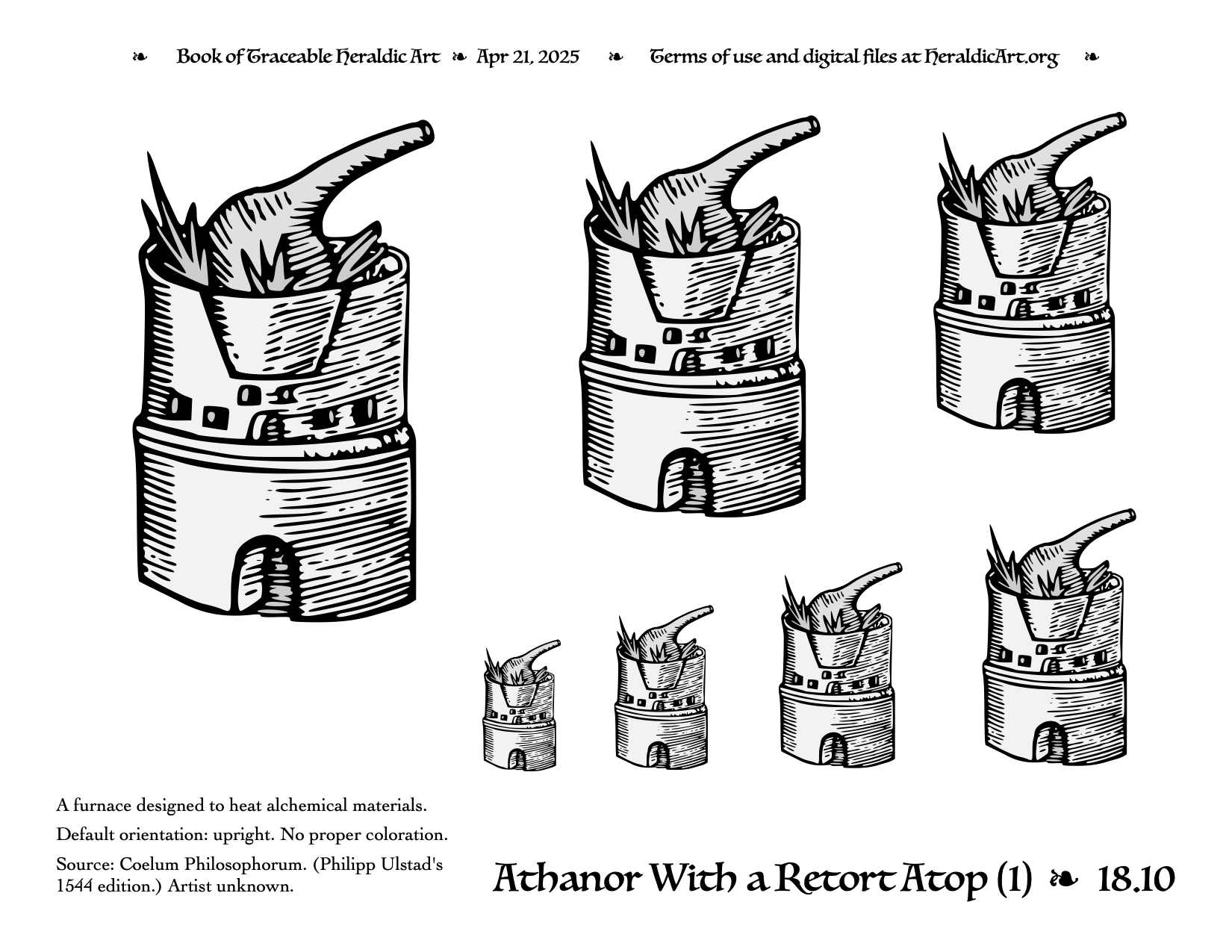 ❧ Book of Traceable Heraldic Art ❧ Apr 21, 2025 ❧ Terms of use and digital files at HeraldicArt.org ❧

A furnace designed to heat alchemical materials.

Default orientation: upright. No proper coloration.

Source: Coelum Philosophorum. (Philipp Ulstad's 1544 edition.) Artist unknown.

Athanor With a Retort Atop (1) ❧ 18.10