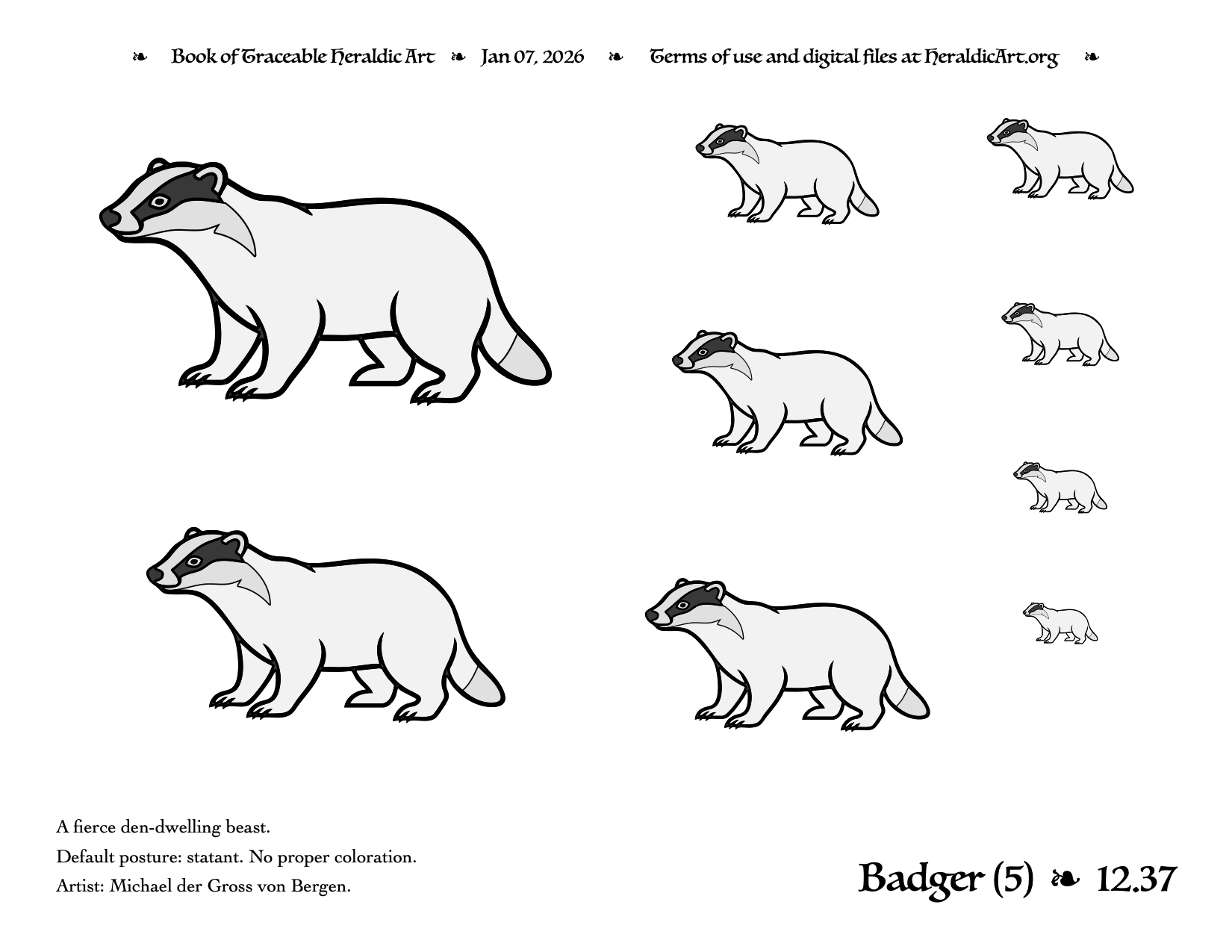 ❧ Book of Traceable Heraldic Art ❧ Jan 07, 2026 ❧ Terms of use and digital files at HeraldicArt.org ❧

A fierce den-dwelling beast.

Default posture: statant. No proper coloration.

Artist: Michael der Gross von Bergen.

Badger (5) ❧ 12.37