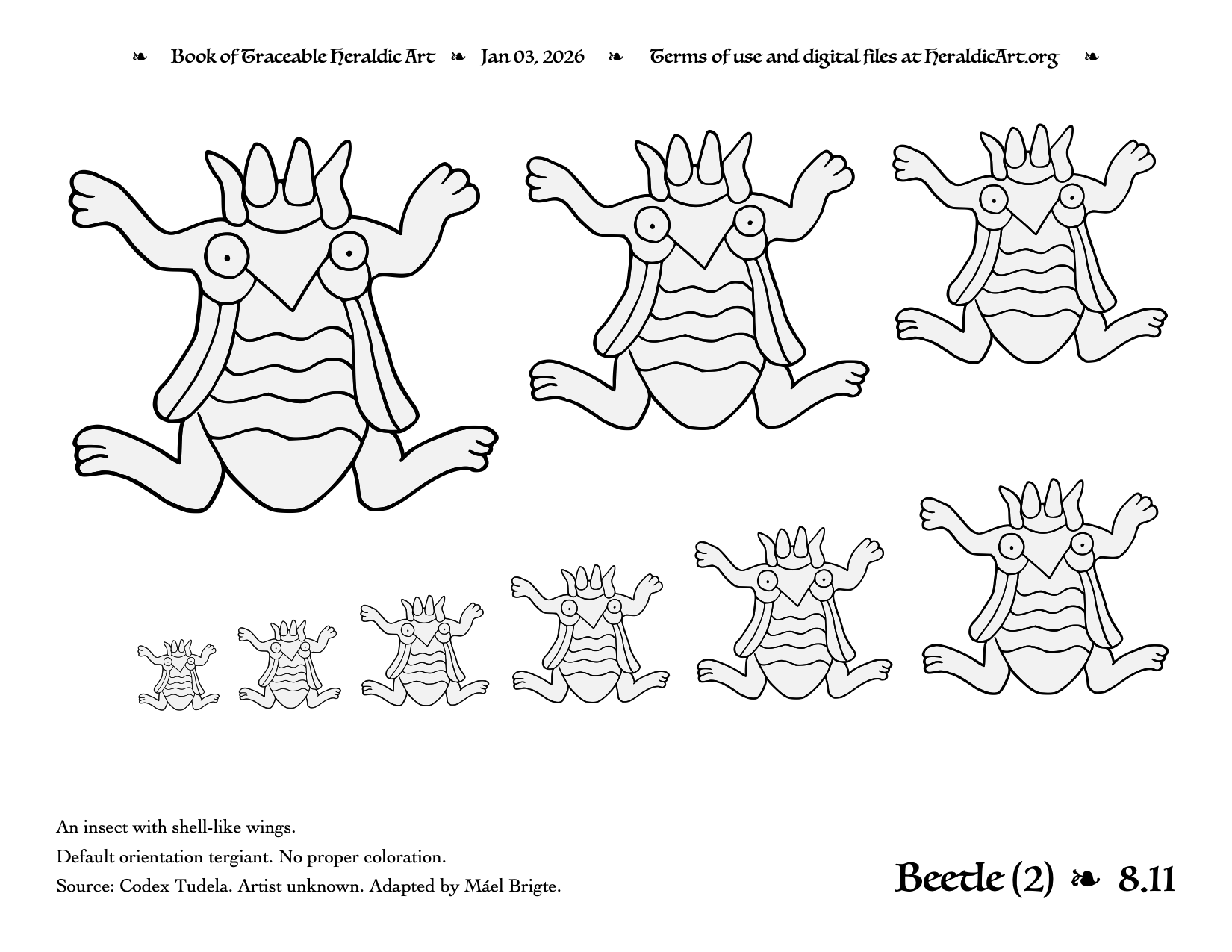 ❧ Book of Traceable Heraldic Art ❧ Jan 03, 2026 ❧ Terms of use and digital files at HeraldicArt.org ❧

An insect with shell-like wings.

Default orientation tergiant. No proper coloration.

Source: Codex Tudela. Artist unknown. Adapted by Máel Brigte.

Beetle (2) ❧ 8.11