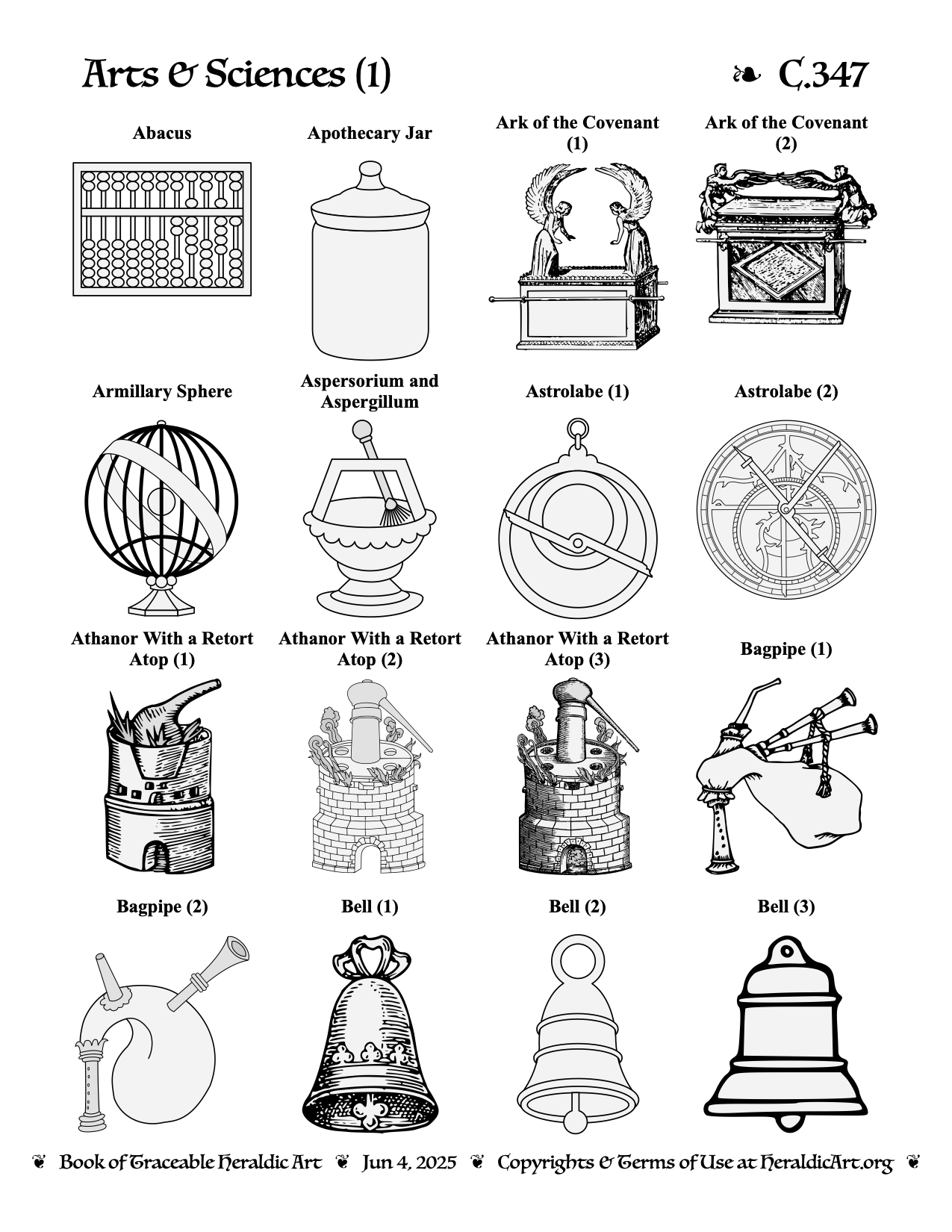 Arts & Sciences (1)

❧ C.347

Abacus

Apothecary Jar

Ark of the Covenant (1)

Ark of the Covenant (2)

Armillary Sphere

Aspersorium and Aspergillum

Astrolabe (1)

Astrolabe (2)

Athanor With a Retort Atop (1)

Athanor With a Retort Atop (2)

Athanor With a Retort Atop (3)

Bagpipe (1)

Bagpipe (2)

Bell (1)

Bell (2)

Bell (3)

❦ Book of Traceable Heraldic Art ❦ Jun 4, 2025 ❦ Copyrights & Terms of Use at HeraldicArt.org ❦