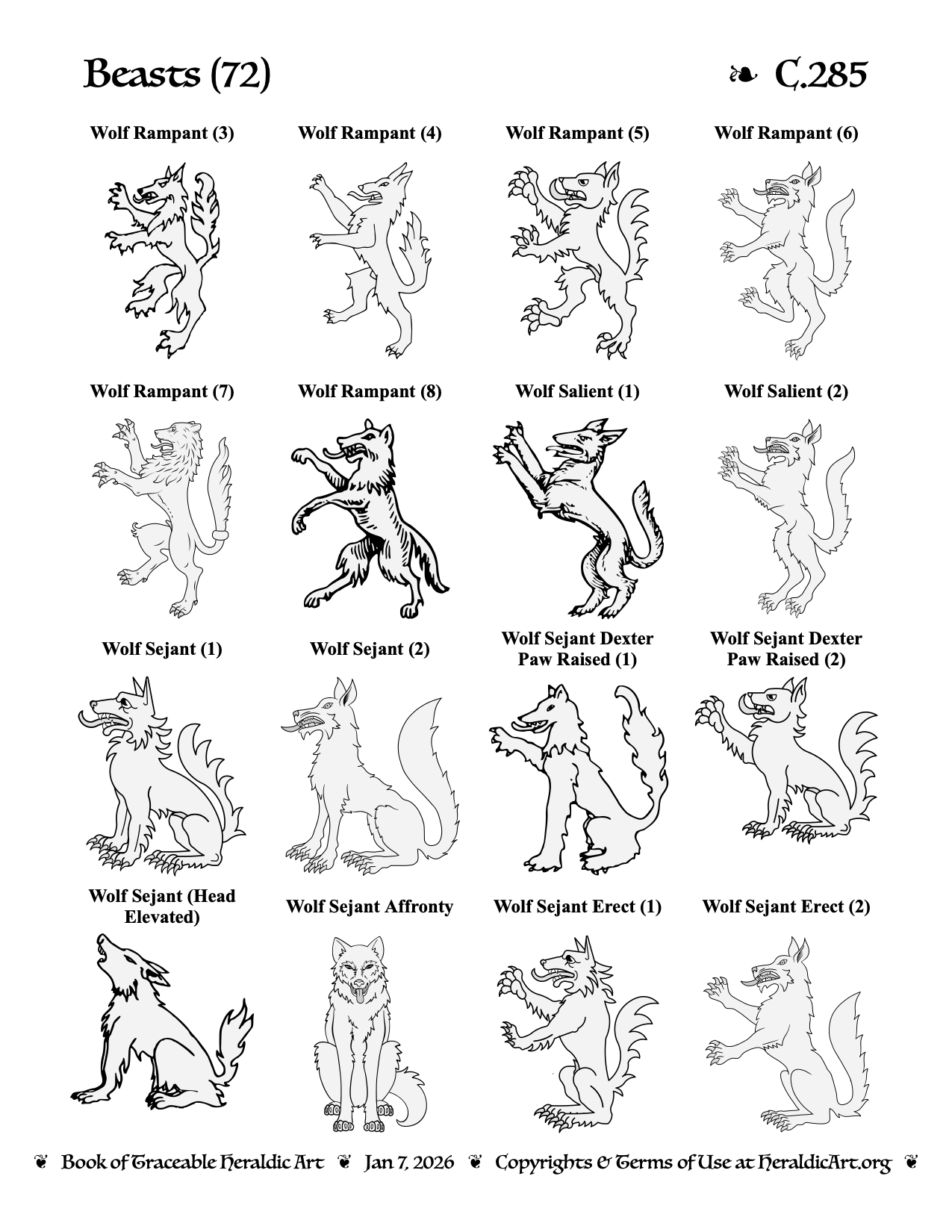 Beasts (72)

❧ C.285

Wolf Rampant (3)

Wolf Rampant (4)

Wolf Rampant (5)

Wolf Rampant (6)

Wolf Rampant (7)

Wolf Rampant (8)

Wolf Salient (1)

Wolf Salient (2)

Wolf Sejant (1)

Wolf Sejant (2)

Wolf Sejant Dexter Paw Raised (1)

Wolf Sejant Dexter Paw Raised (2)

Wolf Sejant (Head Elevated)

Wolf Sejant Affronty

Wolf Sejant Erect (1)

Wolf Sejant Erect (2)

❦ Book of Traceable Heraldic Art ❦ Jan 7, 2026 ❦ Copyrights & Terms of Use at HeraldicArt.org ❦