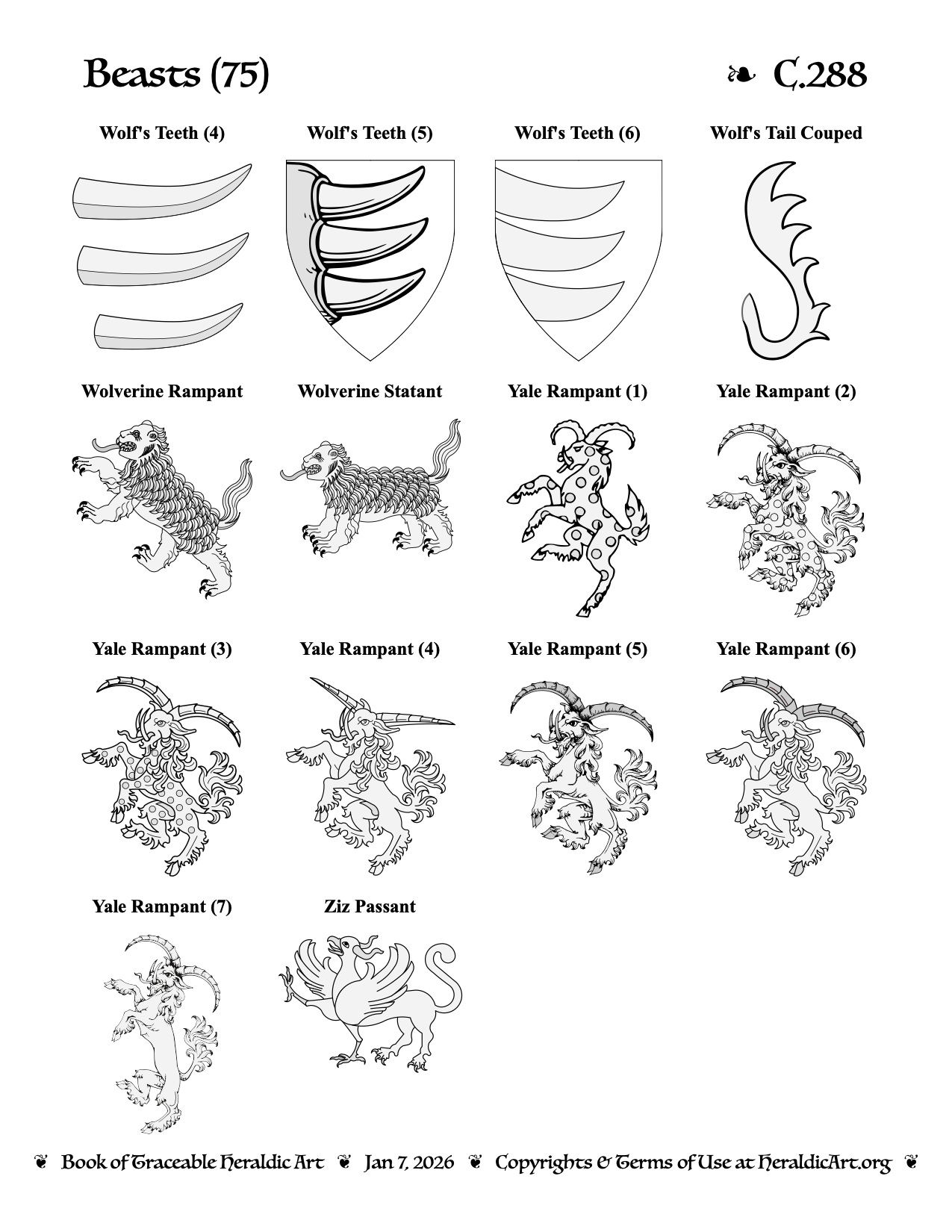 Beasts (75) ❧ C.288

Wolf's Teeth (4)
Wolf's Teeth (5)
Wolf's Teeth (6)
Wolf's Tail Couped

Wolverine Rampant
Wolverine Statant
Yale Rampant (1)
Yale Rampant (2)

Yale Rampant (3)
Yale Rampant (4)
Yale Rampant (5)
Yale Rampant (6)

Yale Rampant (7)
Ziz Passant

❦ Book of Traceable Heraldic Art ❦ Jan 7, 2026 ❦ Copyrights & Terms of Use at HeraldicArt.org ❦