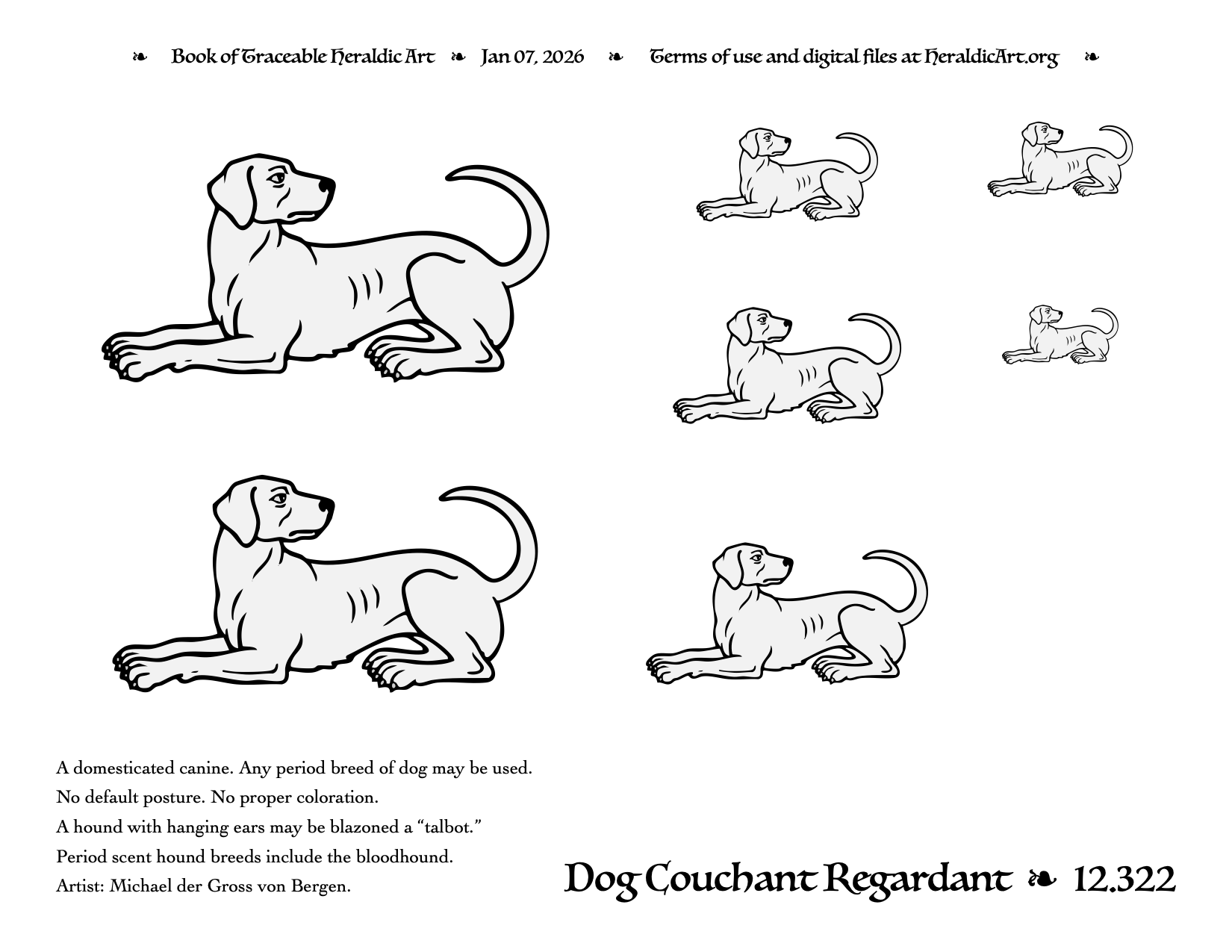 ❧ Book of Traceable Heraldic Art ❧ Jan 07, 2026 ❧ Terms of use and digital files at HeraldicArt.org ❧

A domesticated canine. Any period breed of dog may be used.
No default posture. No proper coloration.
A hound with hanging ears may be blazoned a “talbot.”
Period scent hound breeds include the bloodhound.
Artist: Michael der Gross von Bergen.

Dog Couchant Regardant ❧ 12.322