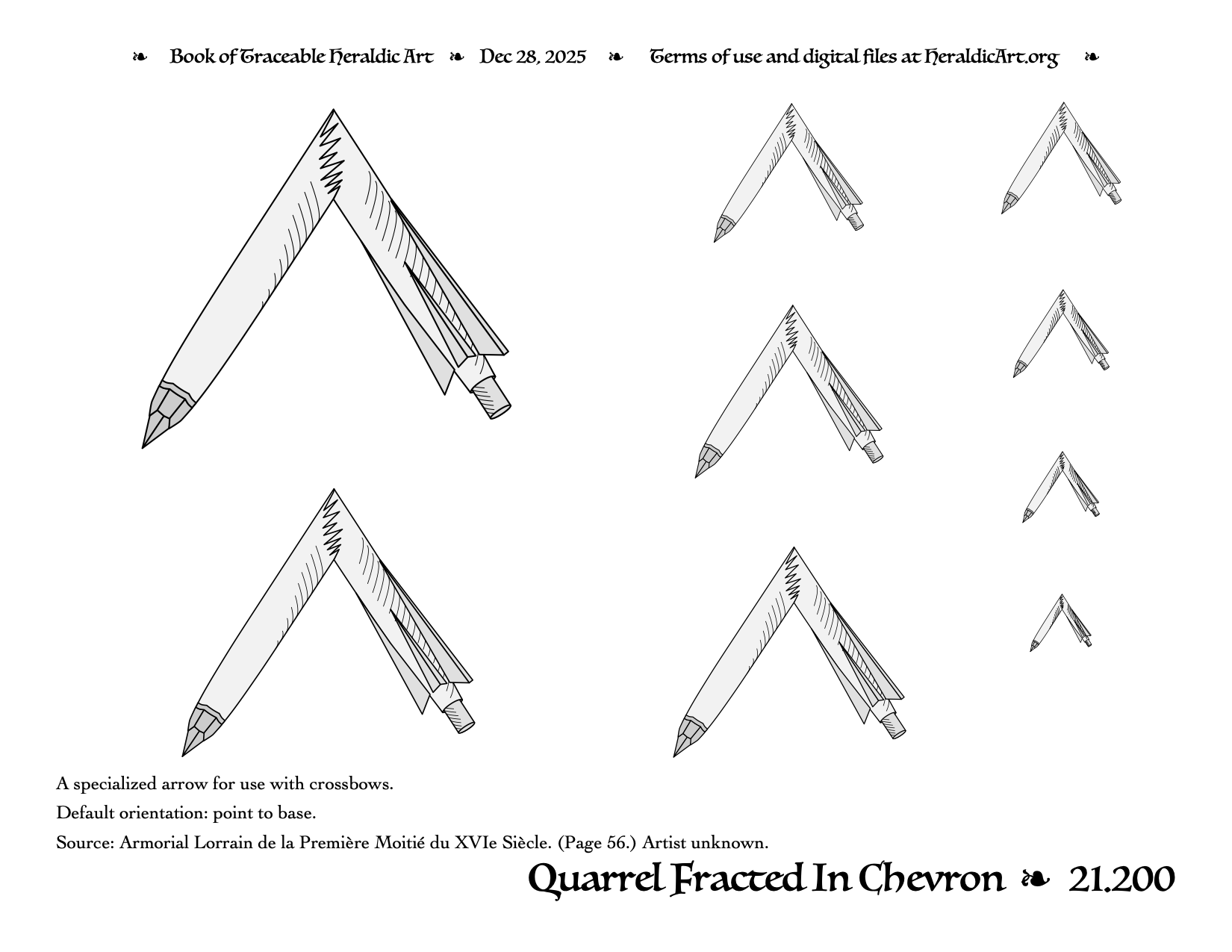 ❧ Book of Traceable Heraldic Art ❧ Dec 28, 2025 ❧ Terms of use and digital files at HeraldicArt.org ❧

A specialized arrow for use with crossbows.

Default orientation: point to base.

Source: Armorial Lorrain de la Première Moitié du XVIe Siècle. (Page 56.) Artist unknown.

Quarrel Fracted In Chevron ❧ 21.200