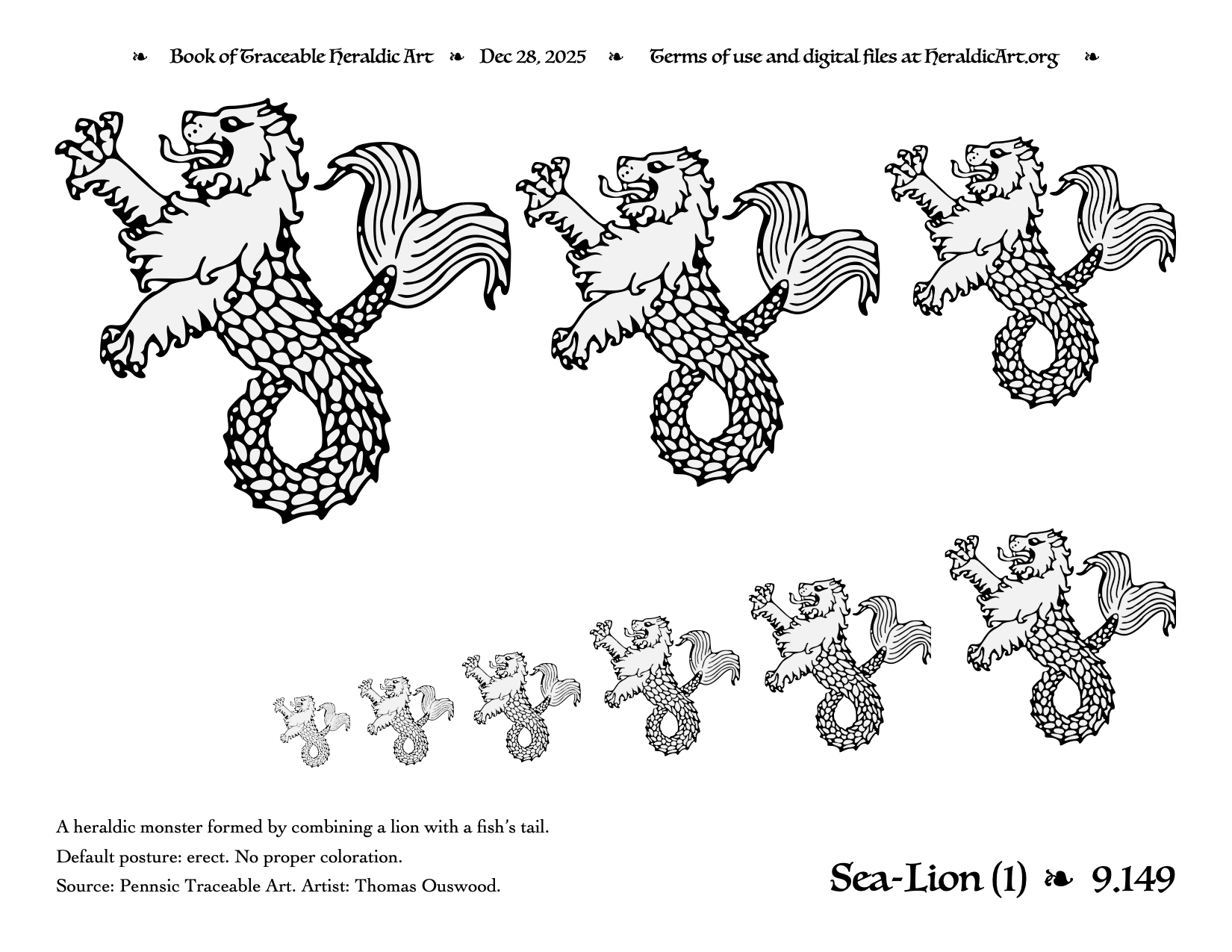 ❧ Book of Traceable Heraldic Art ❧ Dec 28, 2025 ❧ Terms of use and digital files at HeraldicArt.org ❧

A heraldic monster formed by combining a lion with a fish's tail.

Default posture: erect. No proper coloration.

Source: Pennsic Traceable Art. Artist: Thomas Ouswood.

Sea-Lion (1) ❧ 9.149